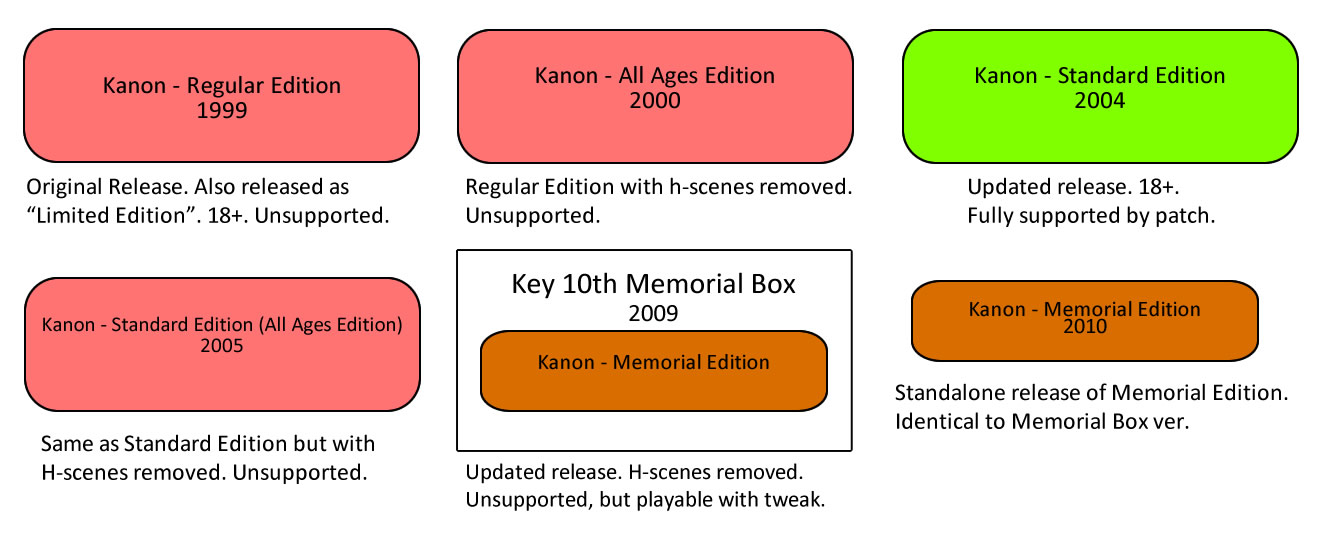 Kanon - Regular Edition
1999

Original Release. Also released as "Limited Edition". 18+. Unsupported.

Kanon - All Ages Edition
2000

Regular Edition with h-scenes removed. Unsupported.

Kanon - Standard Edition
2004

Updated release. 18+. Fully supported by patch.

Kanon - Standard Edition (All Ages Edition)
2005

Same as Standard Edition but with H-scenes removed. Unsupported.

Key 10th Memorial Box
2009

Kanon - Memorial Edition

Updated release. H-scenes removed. Unsupported, but playable with tweak.

Kanon - Memorial Edition
2010

Standalone release of Memorial Edition. Identical to Memorial Box ver.