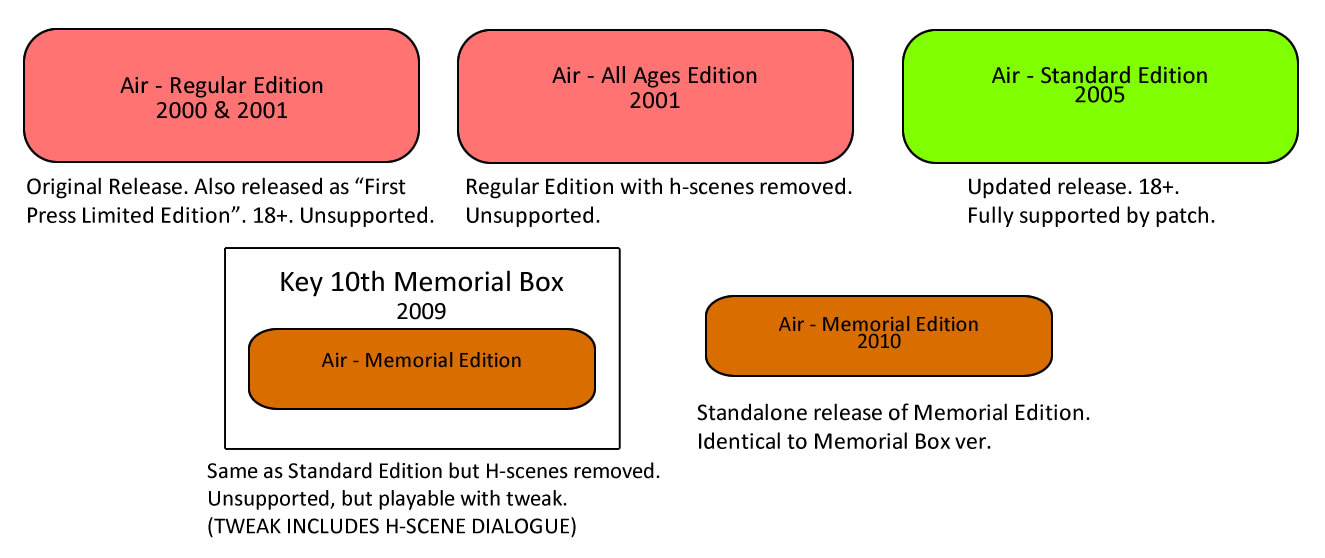 Air - Regular Edition
2000 & 2001

Original Release. Also released as “First Press Limited Edition”. 18+. Unsupported.

Air - All Ages Edition
2001

Regular Edition with h-scenes removed. Unsupported.

Air - Standard Edition
2005

Updated release. 18+.
Fully supported by patch.

Key 10th Memorial Box
2009

Air - Memorial Edition

Same as Standard Edition but H-scenes removed.
Unsupported, but playable with tweak.
(TWEAK INCLUDES H-SCENE DIALOGUE)

Air - Memorial Edition
2010

Standalone release of Memorial Edition.
Identical to Memorial Box ver.